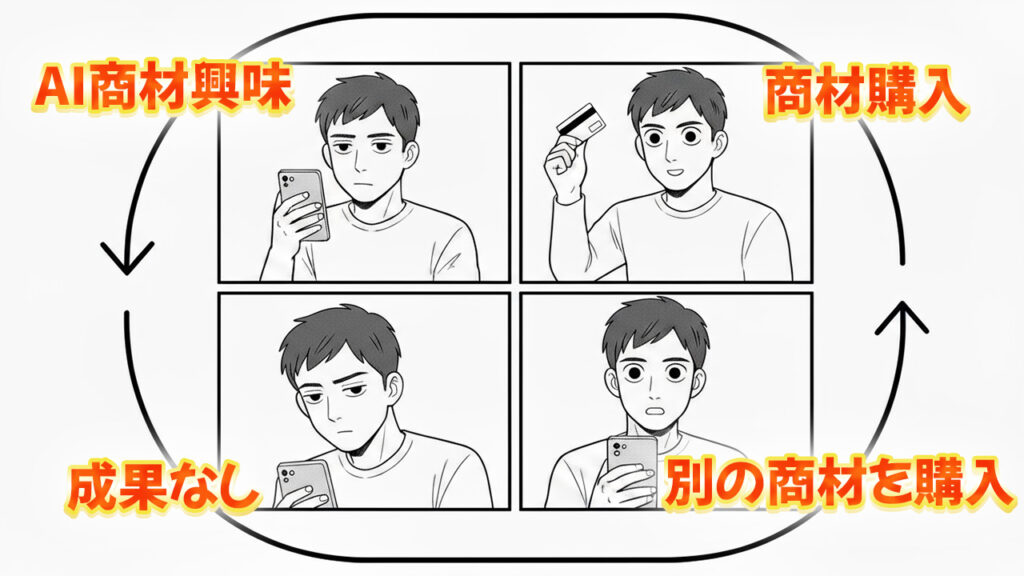 AI商材興味

商材購入

成果なし

別の商材を購入